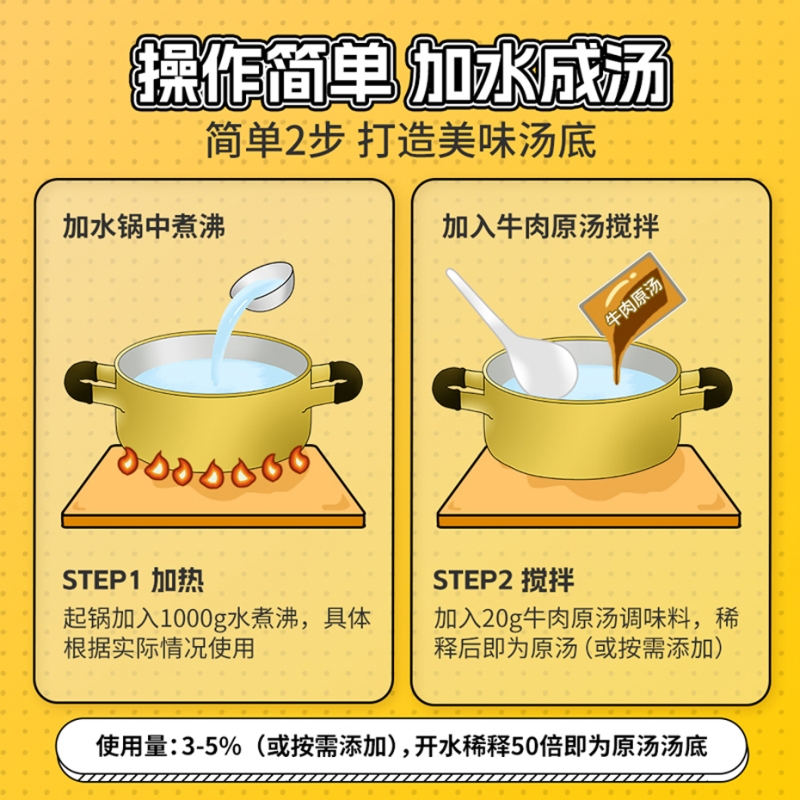 操作简单 加水成汤

简单2步 打造美味汤底

加水锅中煮沸

STEP1 加热

起锅加入1000g水煮沸，具体根据实际情况使用

加入牛肉原汤搅拌

牛肉原汤

STEP2 搅拌

加入20g牛肉原汤调味料，稀释后即为原汤（或按需添加）

使用量：3-5%（或按需添加），开水稀释50倍即为原汤汤底